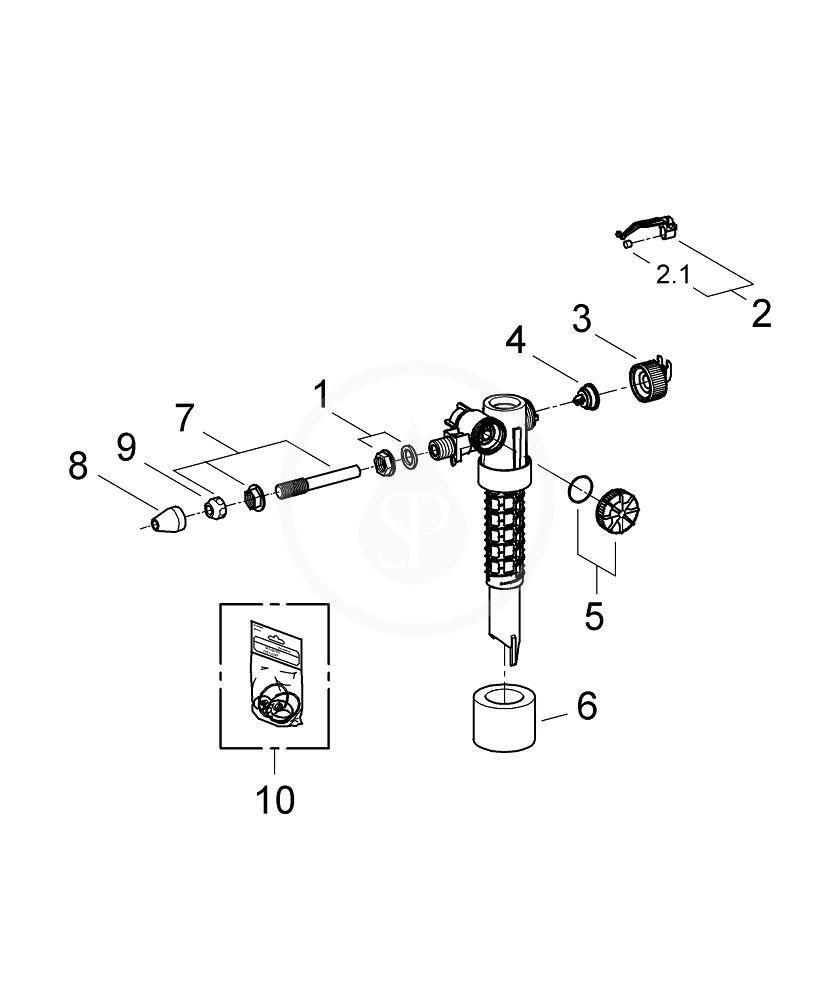 2.1
2
3
4
1
7
9
8
5
6
10