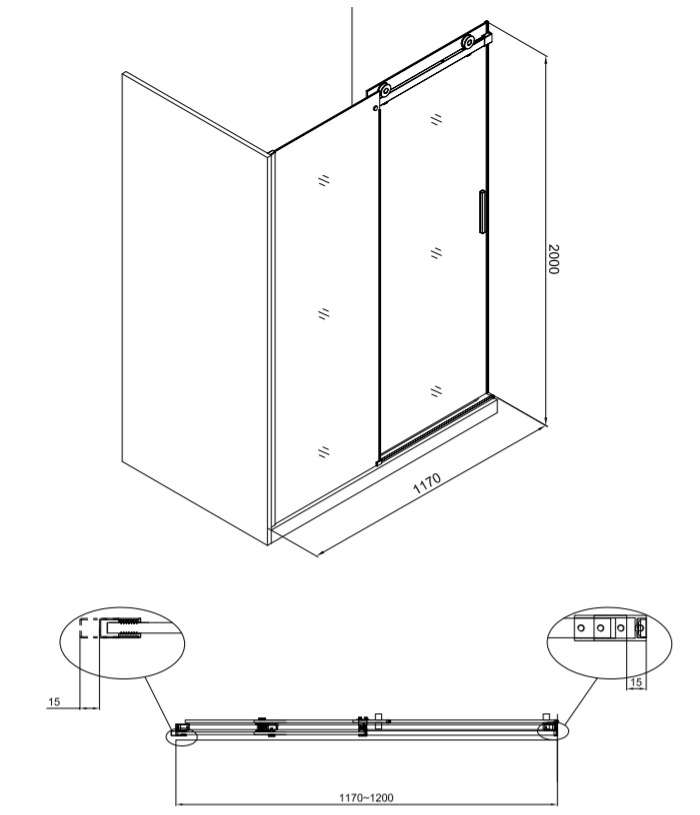 2000

1170

15

15

1170~1200