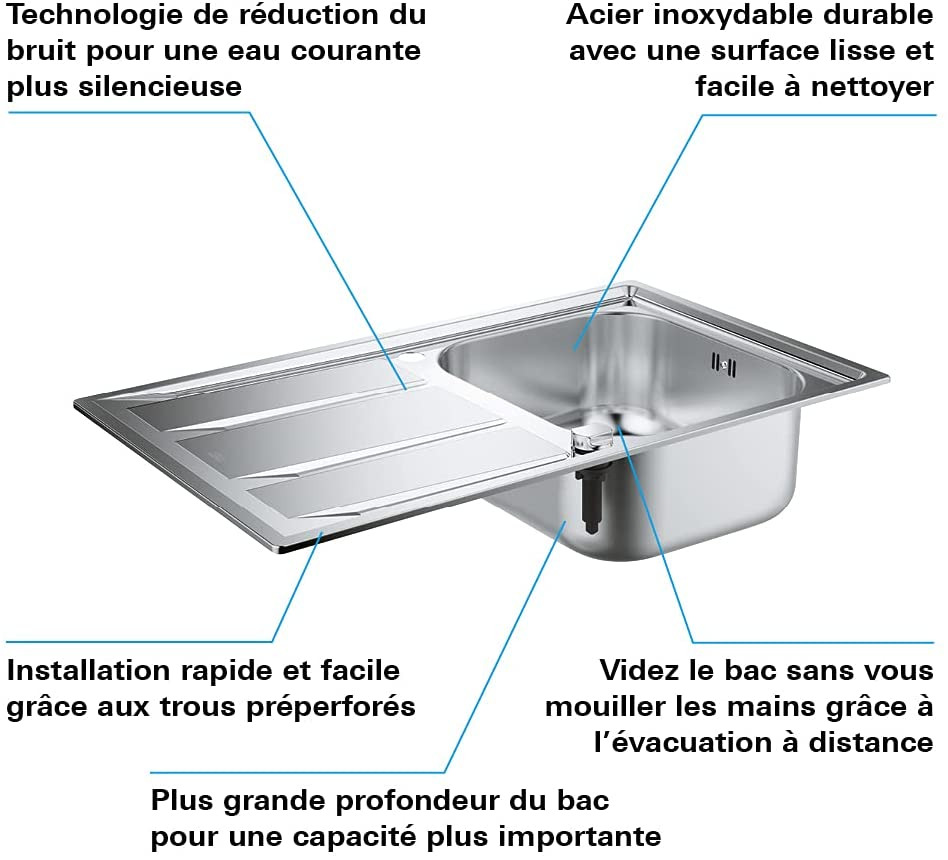 Technologie de réduction du bruit pour une eau courante plus silencieuse

Acier inoxydable durable avec une surface lisse et facile à nettoyer

Installation rapide et facile grâce aux trous préperforés

Videz le bac sans vous mouiller les mains grâce à l'évacuation à distance

Plus grande profondeur du bac pour une capacité plus importante