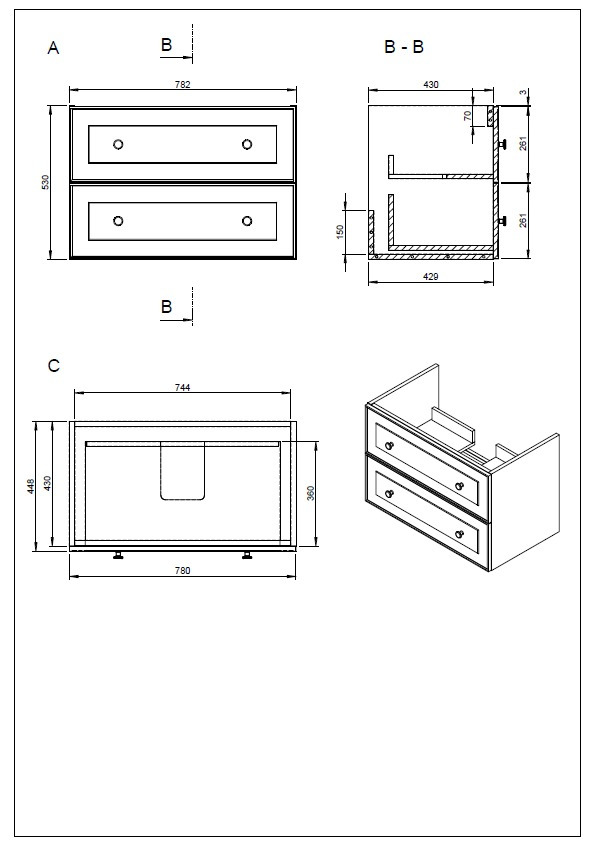 A

B

782

530

B

B - B

430

3

70

261

261

150

429

C

744

448

430

360

780