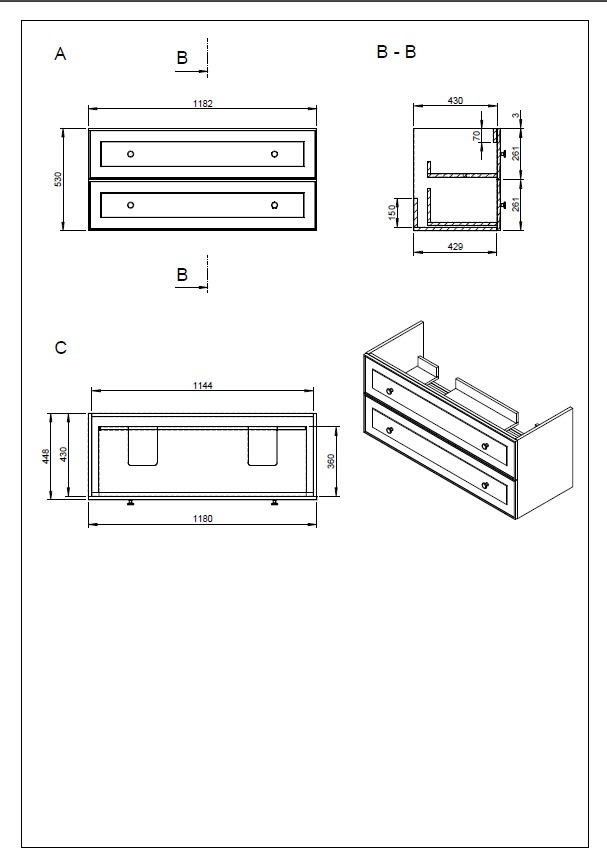 A

B

1182

530

B

B - B

430

3

70

261

261

150

429

C

1144

448

430

360

1180