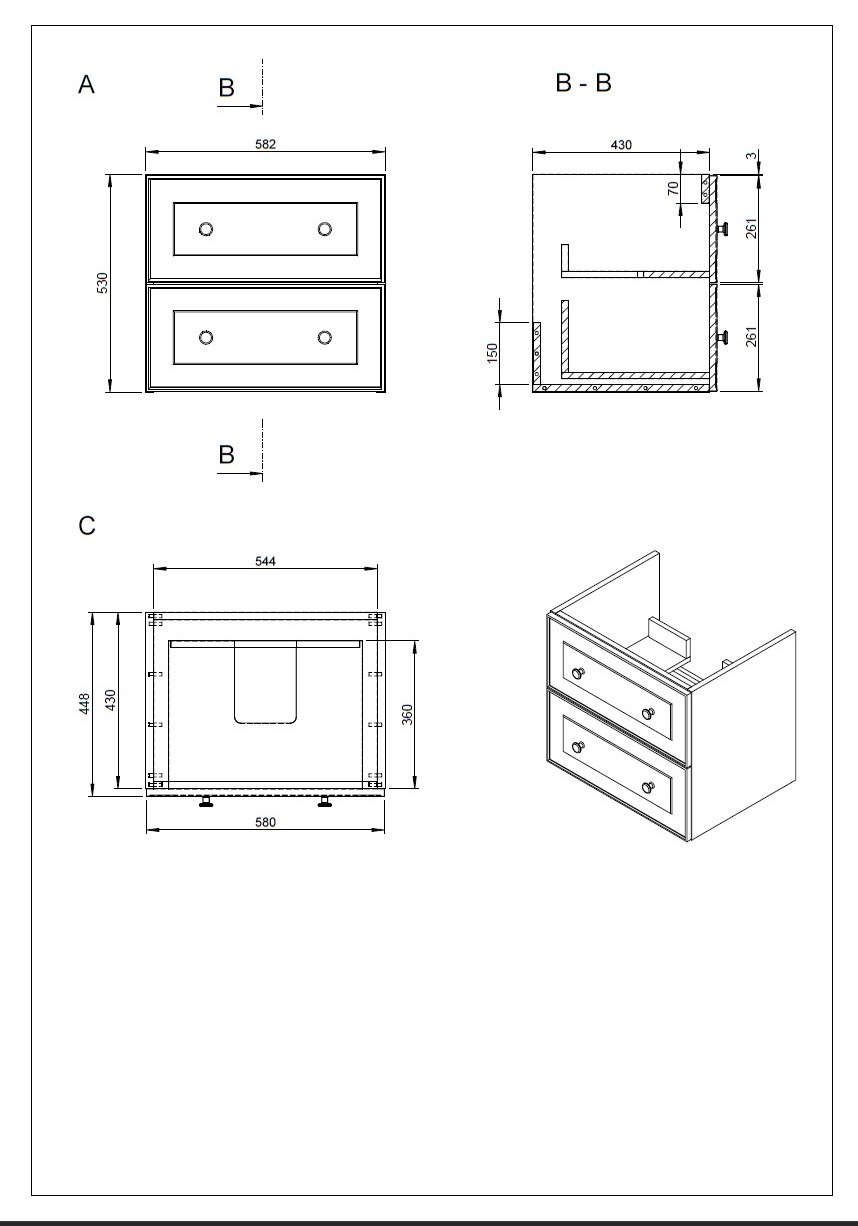 A

B

582

530

B

B - B

430

3

70

261

261

150

C

544

448

430

360

580