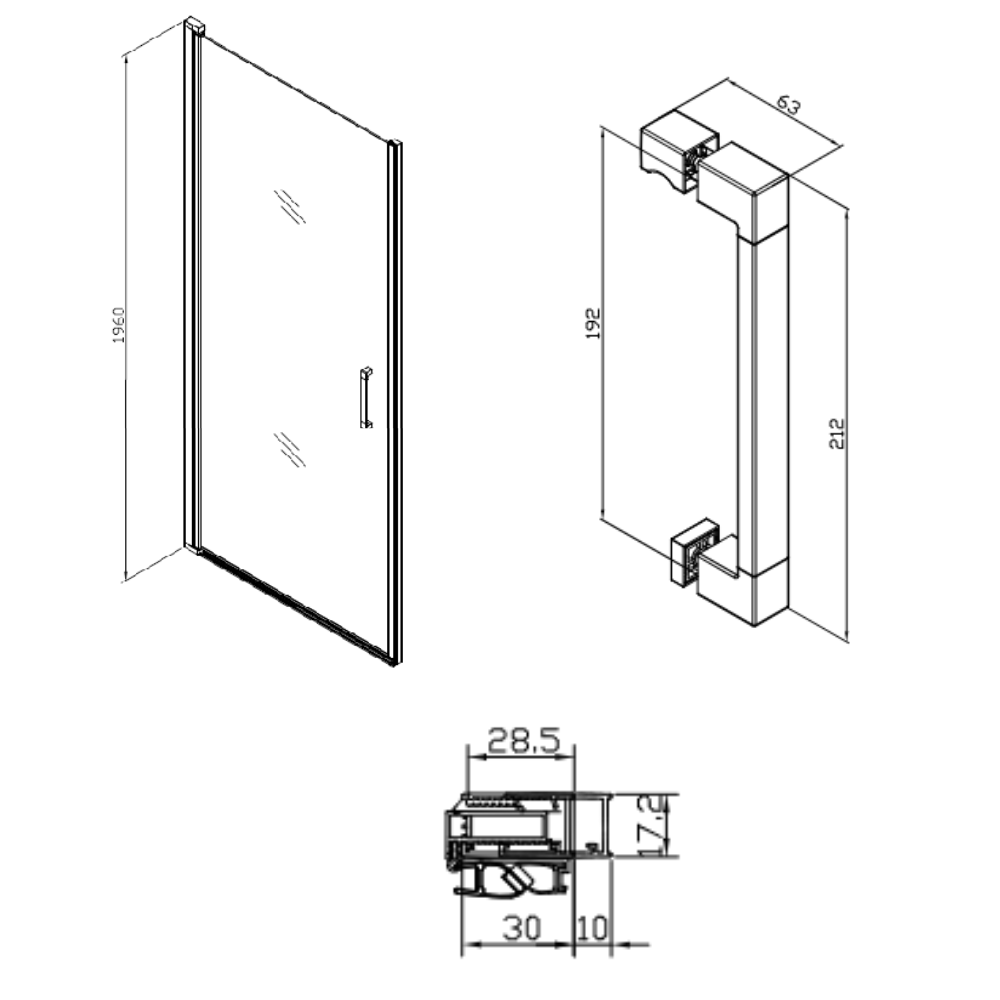 1960

63

192

212

28,5

17,2

30

10