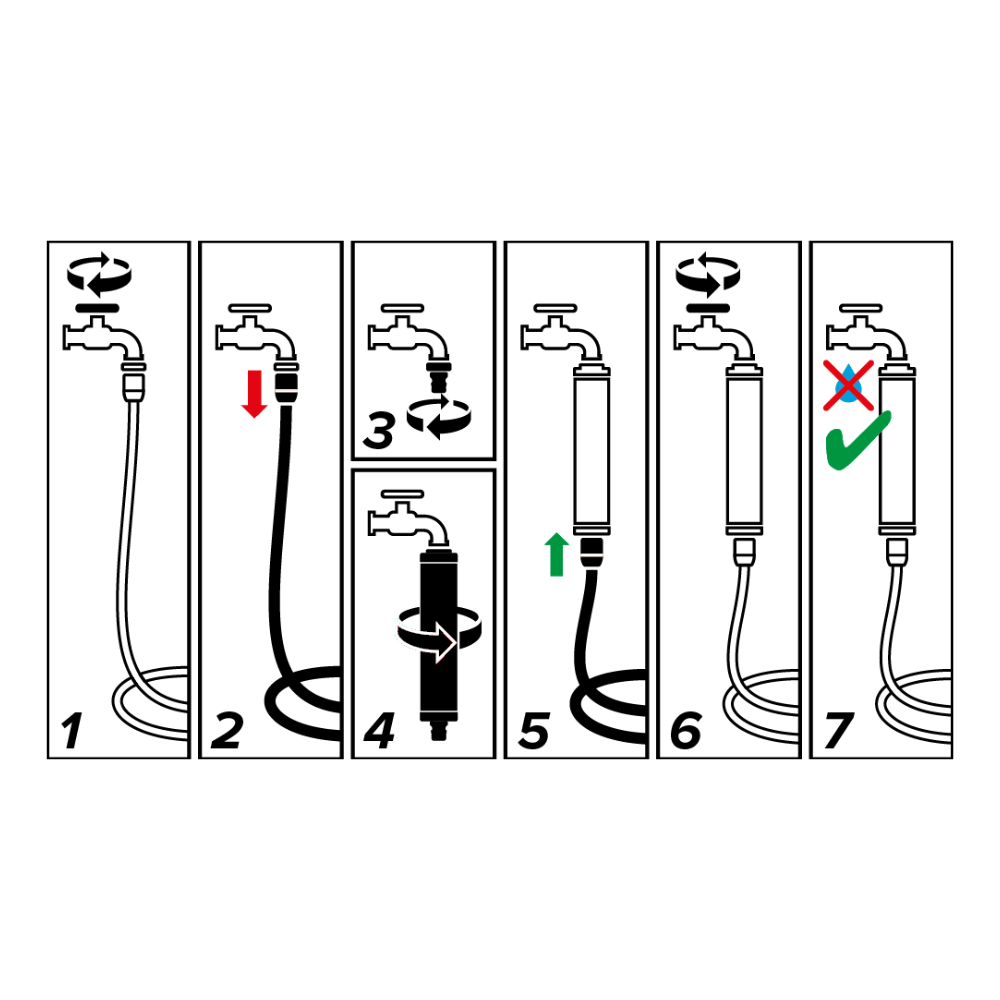 1

2

3

4

5

6

7