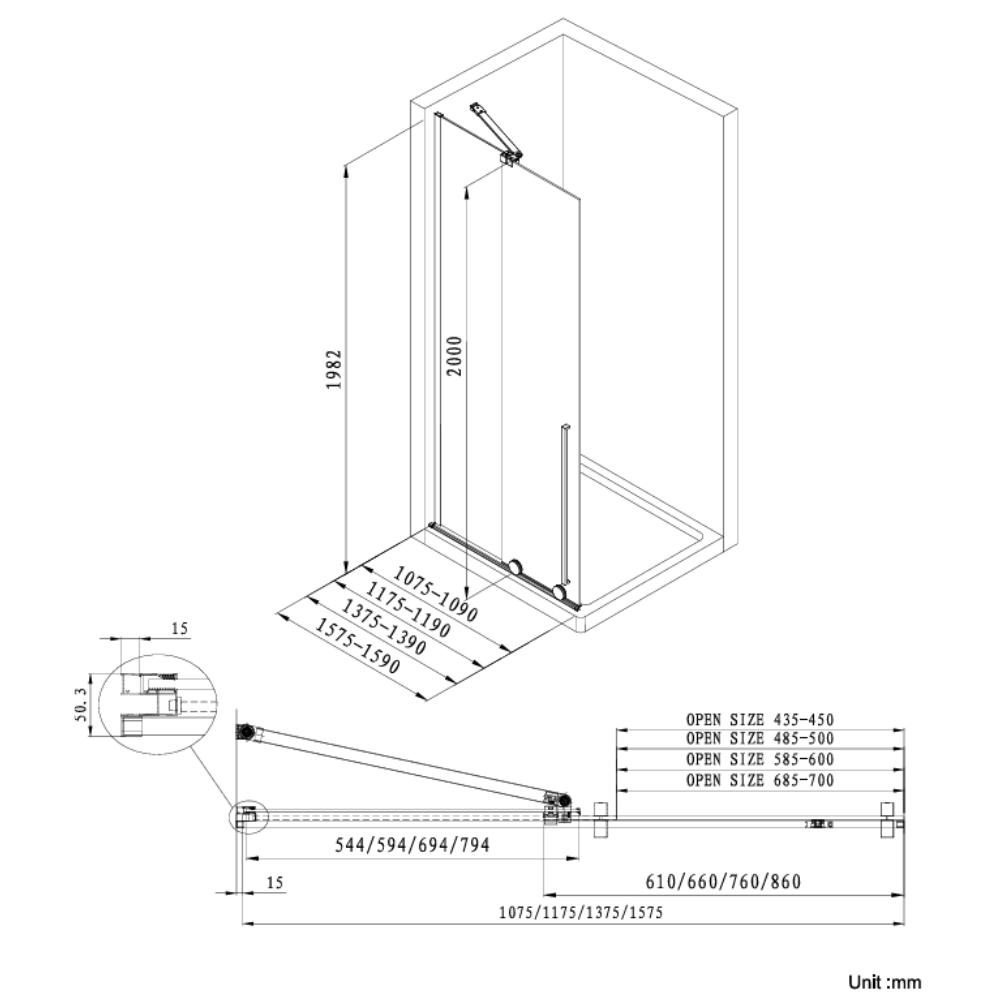 1982
2000
1075-1090
1175-1190
1375-1390
1575-1590
15
50.3
OPEN SIZE 435-450
OPEN SIZE 485-500
OPEN SIZE 585-600
OPEN SIZE 685-700
544/594/694/794
15
610/660/760/860
1075/1175/1375/1575
Unit :mm