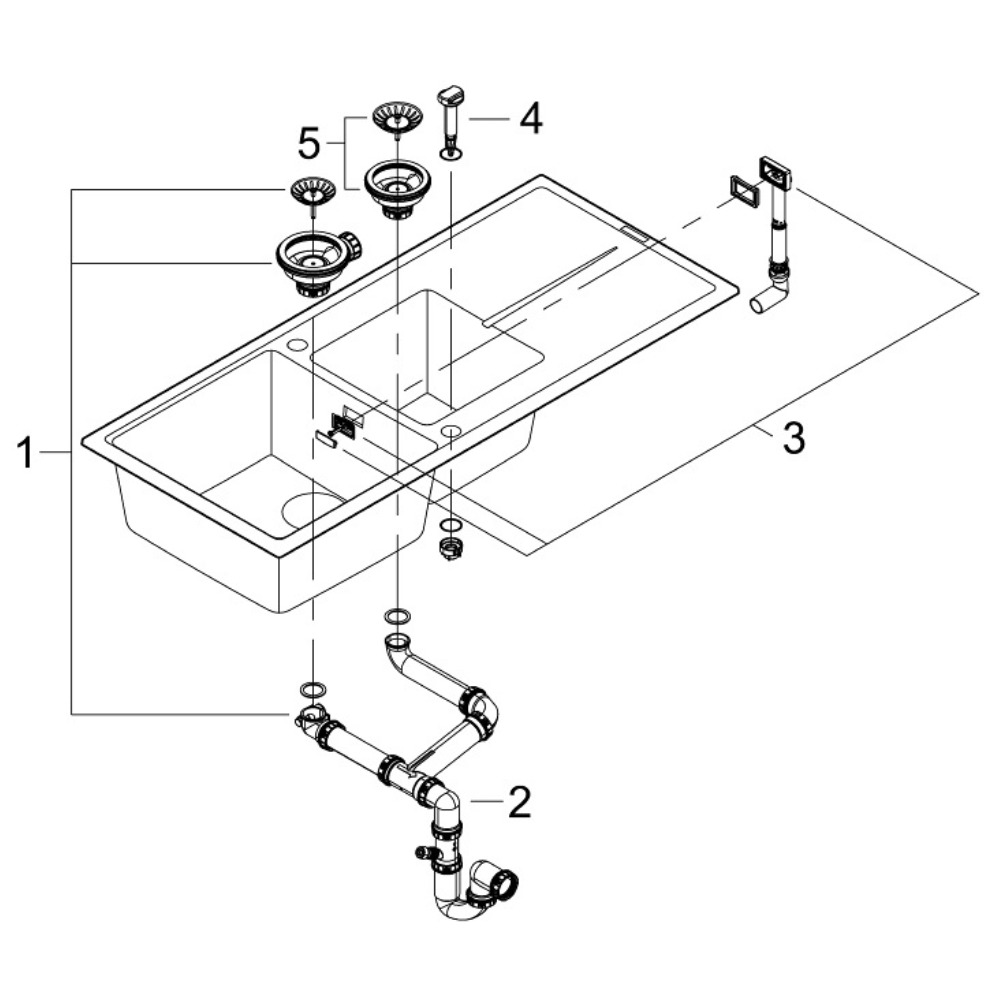 5
4
1
3
2